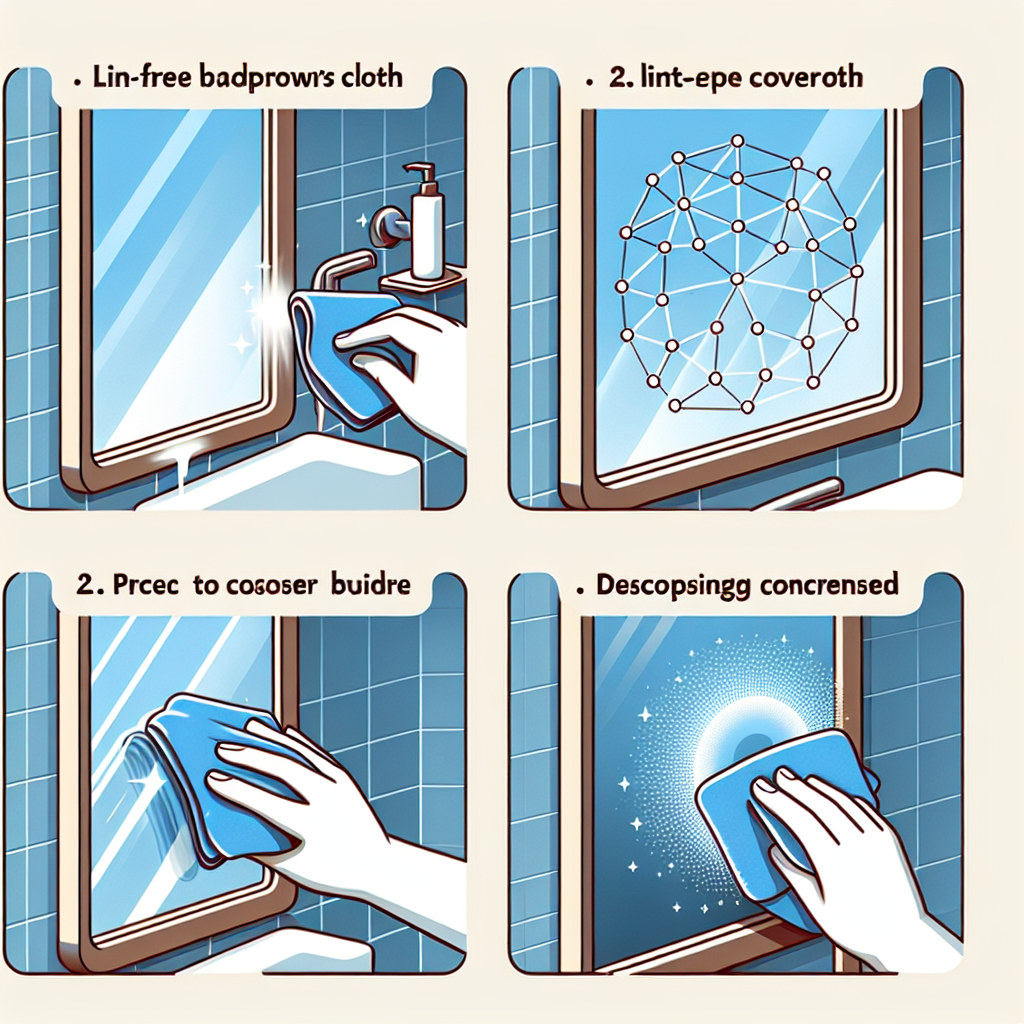 . Lin-free badprowrs cloth

2. lint-epe coveroth

2. Prcec to cososer buidre

. Descopsingg concrensed